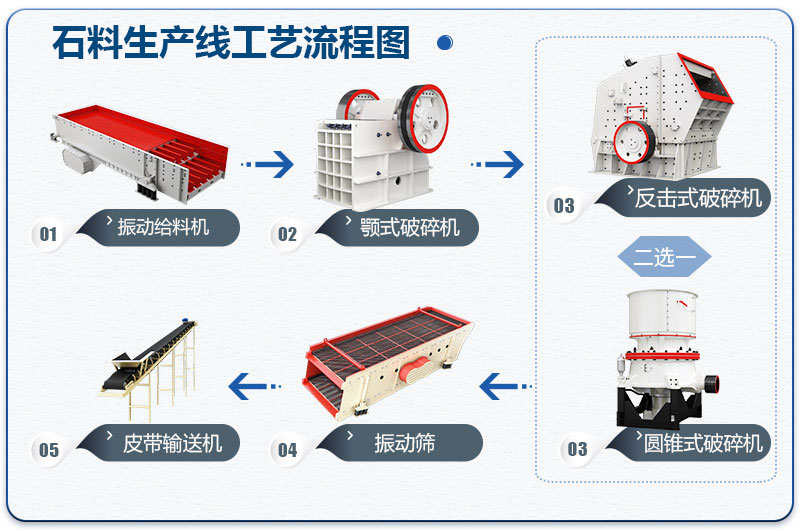 石料生产线工艺流程图

01 振动给料机

02 颚式破碎机

03 反击式破碎机

二选一

03 圆锥式破碎机

04 振动筛

05 皮带输送机