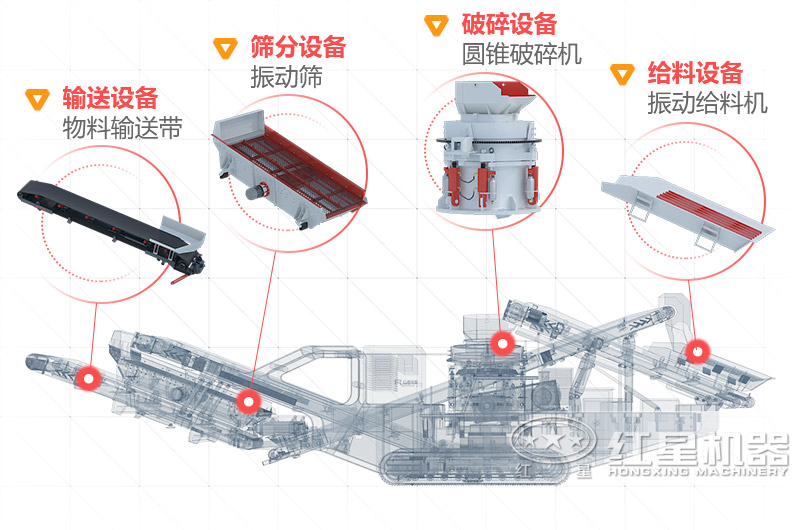 输送设备
物料输送带

筛分设备
振动筛

破碎设备
圆锥破碎机

给料设备
振动给料机

红星机器
HONGXING MACHINERY